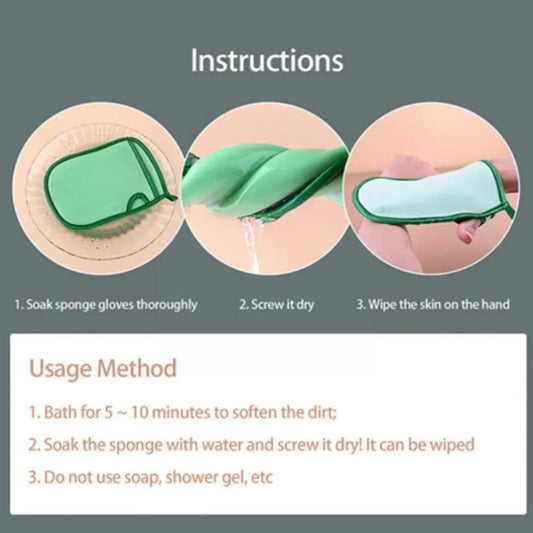 Instructions

1. Soak sponge gloves thoroughly

2. Screw it dry

3. Wipe the skin on the hand

Usage Method

1. Bath for 5 ~ 10 minutes to soften the dirt;

2. Soak the sponge with water and screw it dry! It can be wiped

3. Do not use soap, shower gel, etc