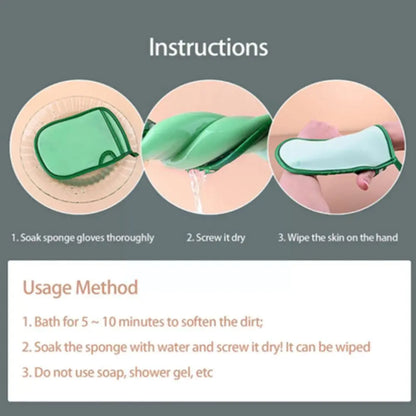 Instructions

1. Soak sponge gloves thoroughly

2. Screw it dry

3. Wipe the skin on the hand

Usage Method

1. Bath for 5 ~ 10 minutes to soften the dirt;

2. Soak the sponge with water and screw it dry! It can be wiped

3. Do not use soap, shower gel, etc